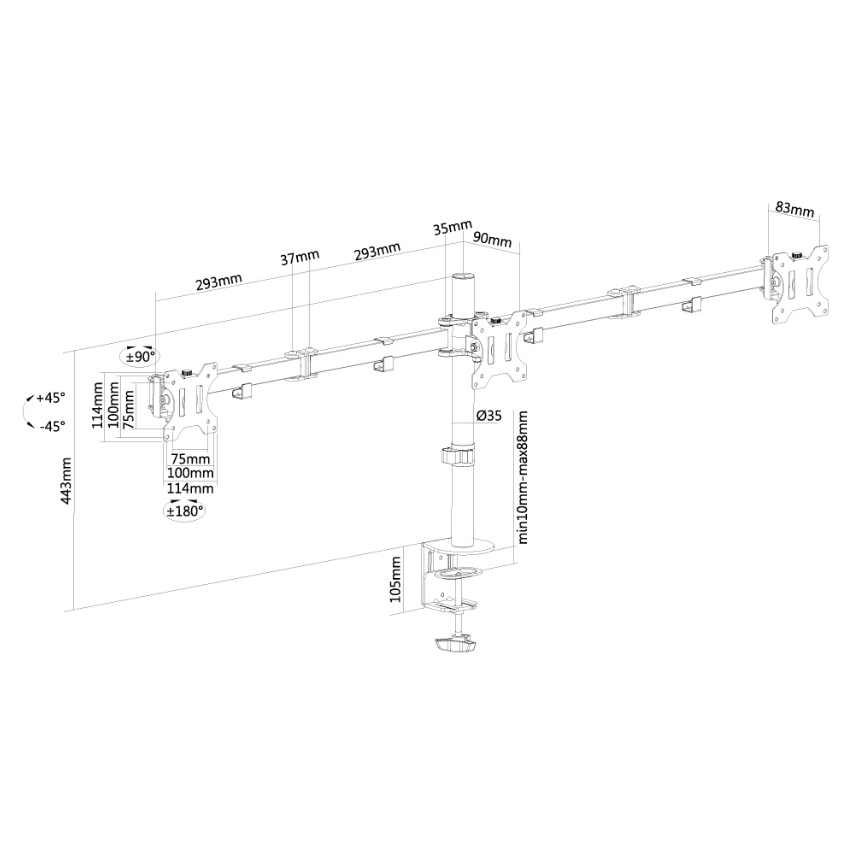 83mm
35mm
90mm
37mm
293mm
293mm
±90°
+45°
-45°
114mm
100mm
75mm
75mm
100mm
114mm
±180°
443mm
Ø35
min10mm-max88mm
105mm