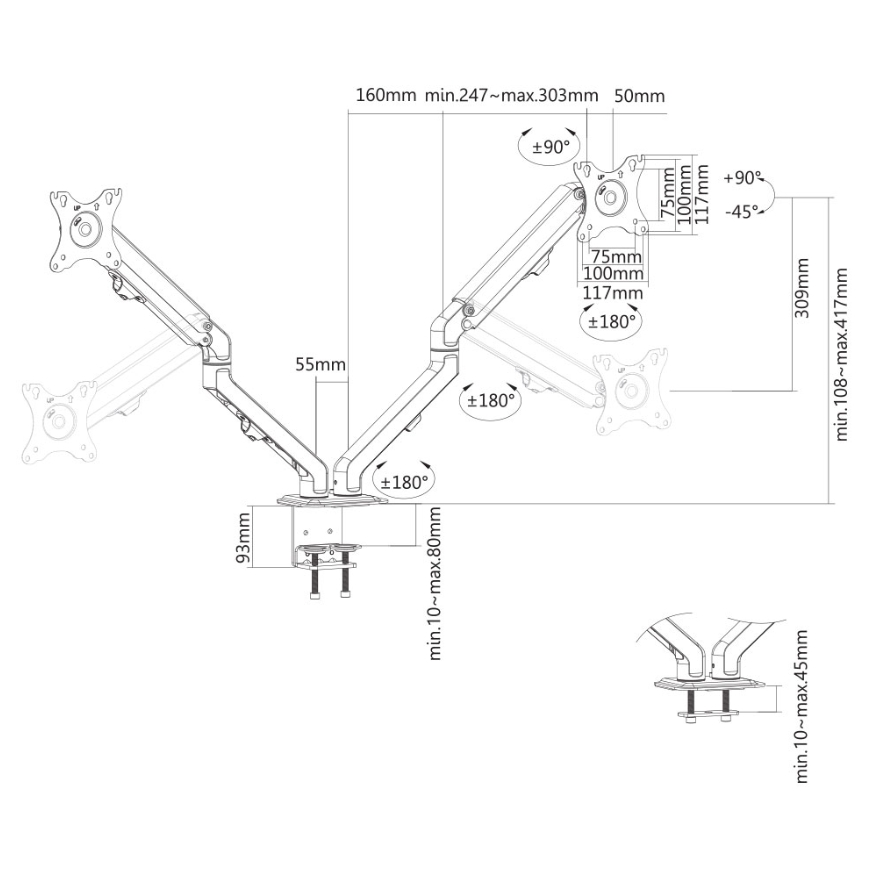 160mm min.247~max.303mm 50mm

±90°

75mm 100mm 117mm

+90°
-45°

75mm
100mm
117mm

±180°

309mm

min.108~max.417mm

55mm

±180°

±180°

93mm

min.10~max.80mm

min.10~max.45mm