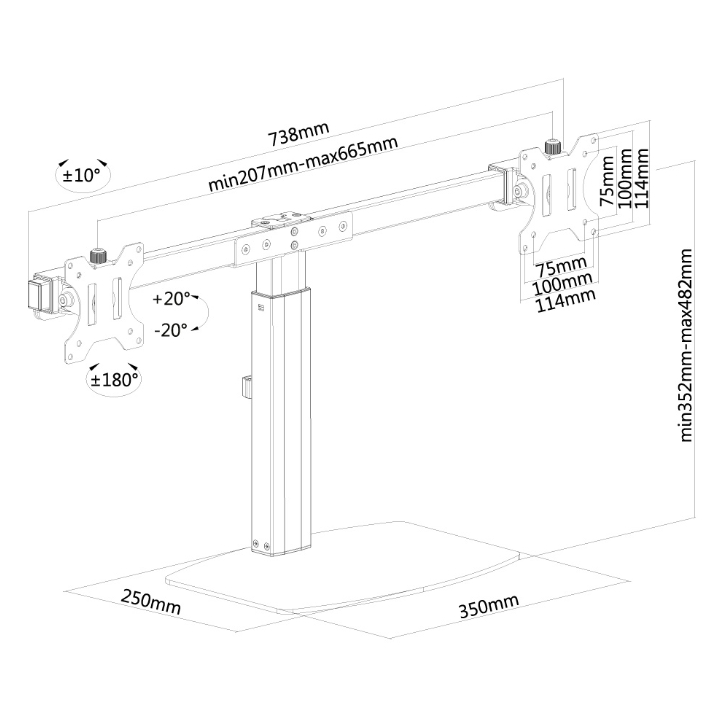 738mm
min207mm-max665mm
±10°
75mm
100mm
114mm
75mm
100mm
114mm
+20°
-20°
±180°
min352mm-max482mm
250mm
350mm