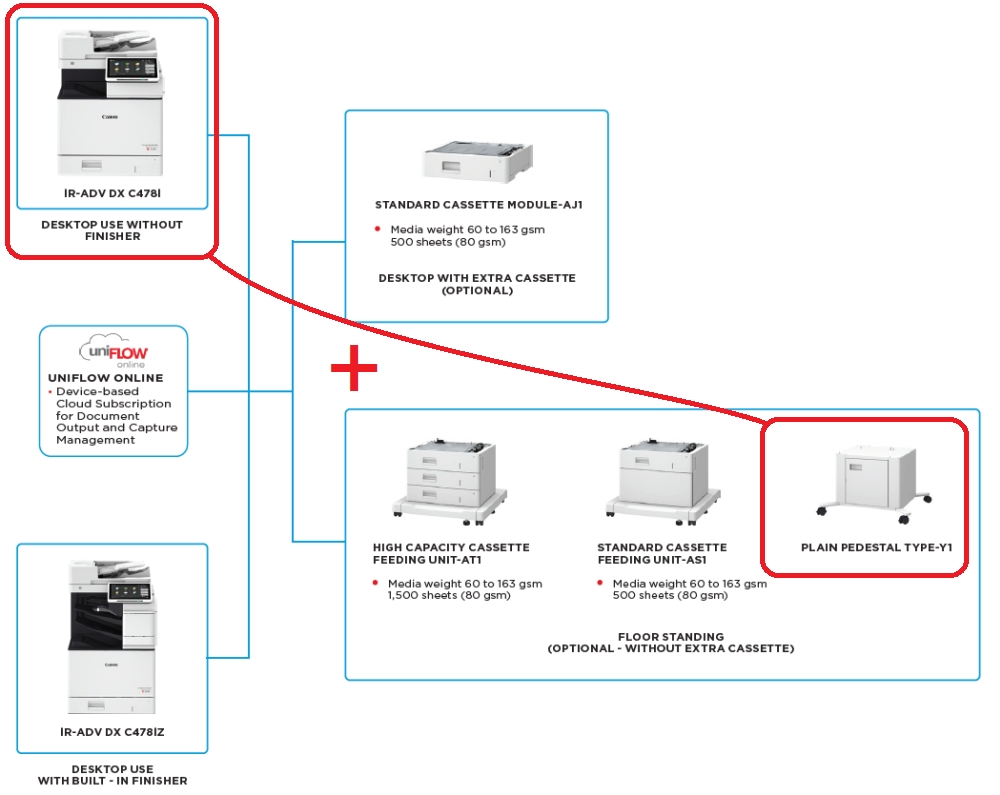 Canon

IR-ADV DX C478I

DESKTOP USE WITHOUT FINISHER

uniFLOW online

UNIFLOW ONLINE
• Device-based Cloud Subscription for Document Output and Capture Management

Canon

IR-ADV DX C478IZ

DESKTOP USE WITH BUILT - IN FINISHER

STANDARD CASSETTE MODULE-AJ1

• Media weight 60 to 163 gsm 500 sheets (80 gsm)

DESKTOP WITH EXTRA CASSETTE (OPTIONAL)

+

HIGH CAPACITY CASSETTE FEEDING UNIT-AT1

• Media weight 60 to 163 gsm 1,500 sheets (80 gsm)

STANDARD CASSETTE FEEDING UNIT-AS1

• Media weight 60 to 163 gsm 500 sheets (80 gsm)

PLAIN PEDESTAL TYPE-Y1

FLOOR STANDING (OPTIONAL - WITHOUT EXTRA CASSETTE)