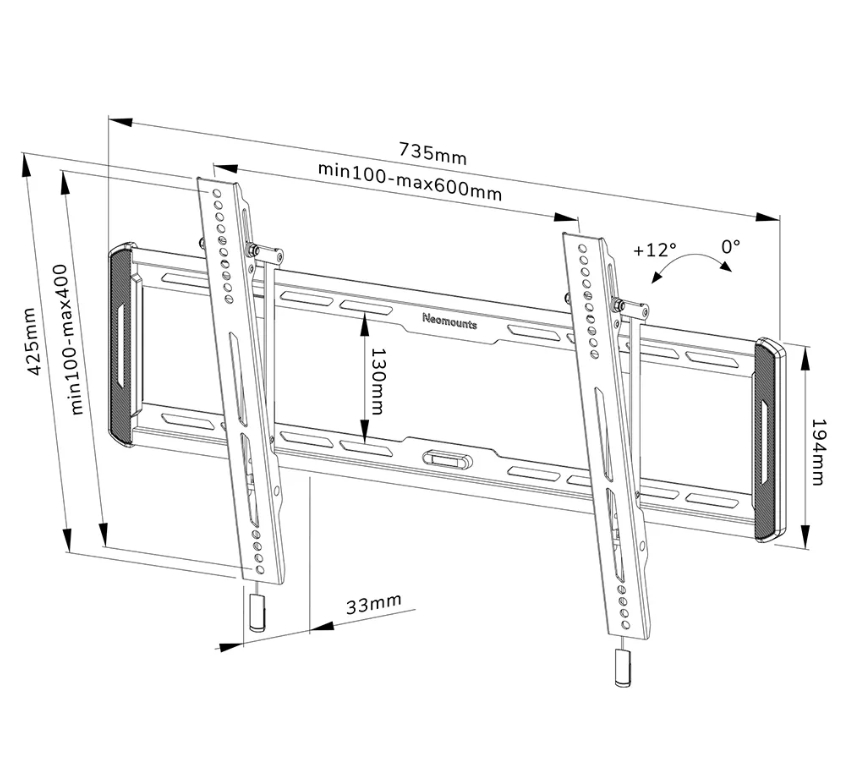 735mm
min100-max600mm
+12°
0°
425mm
min100-max400
Neomounts
130mm
194mm
33mm