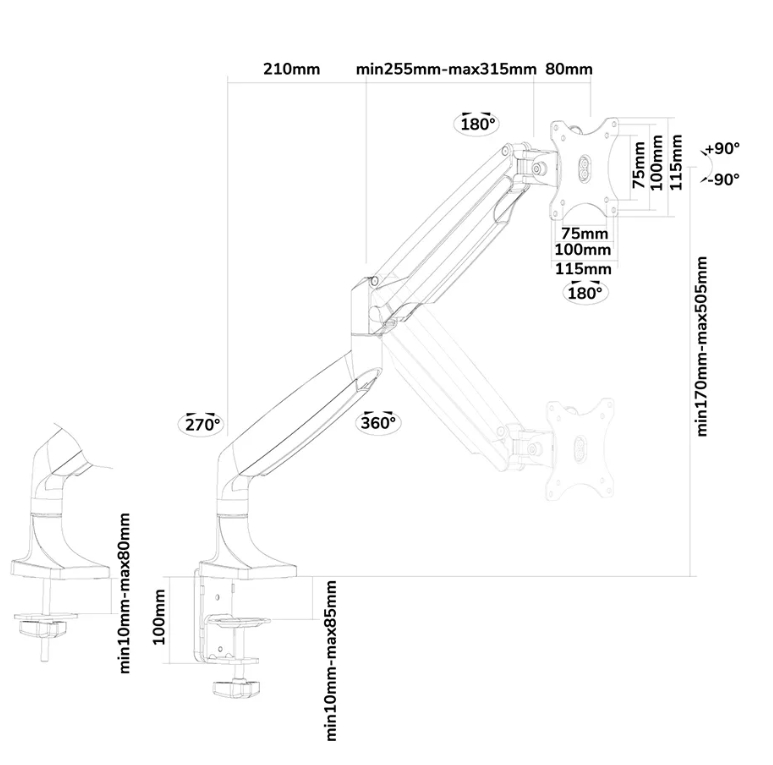 210mm
min255mm-max315mm
80mm
180°
75mm
100mm
115mm
+90°
-90°
75mm
100mm
115mm
180°
min170mm-max505mm
270°
360°
min10mm-max80mm
100mm
min10mm-max85mm