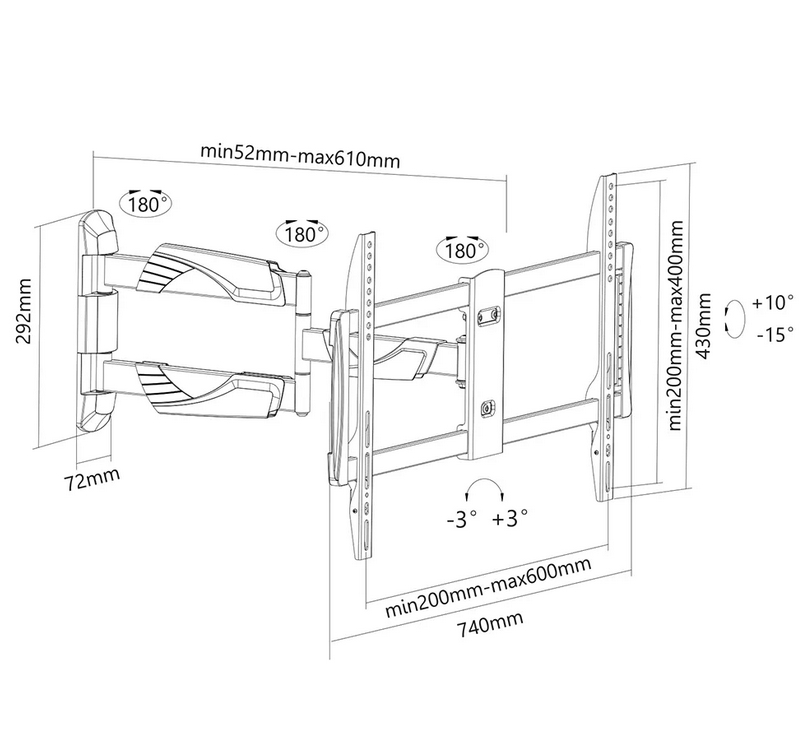 min52mm-max610mm

180°

180°

180°

292mm

72mm

min200mm-max400mm

430mm

+10°

-15°

-3°

+3°

min200mm-max600mm

740mm